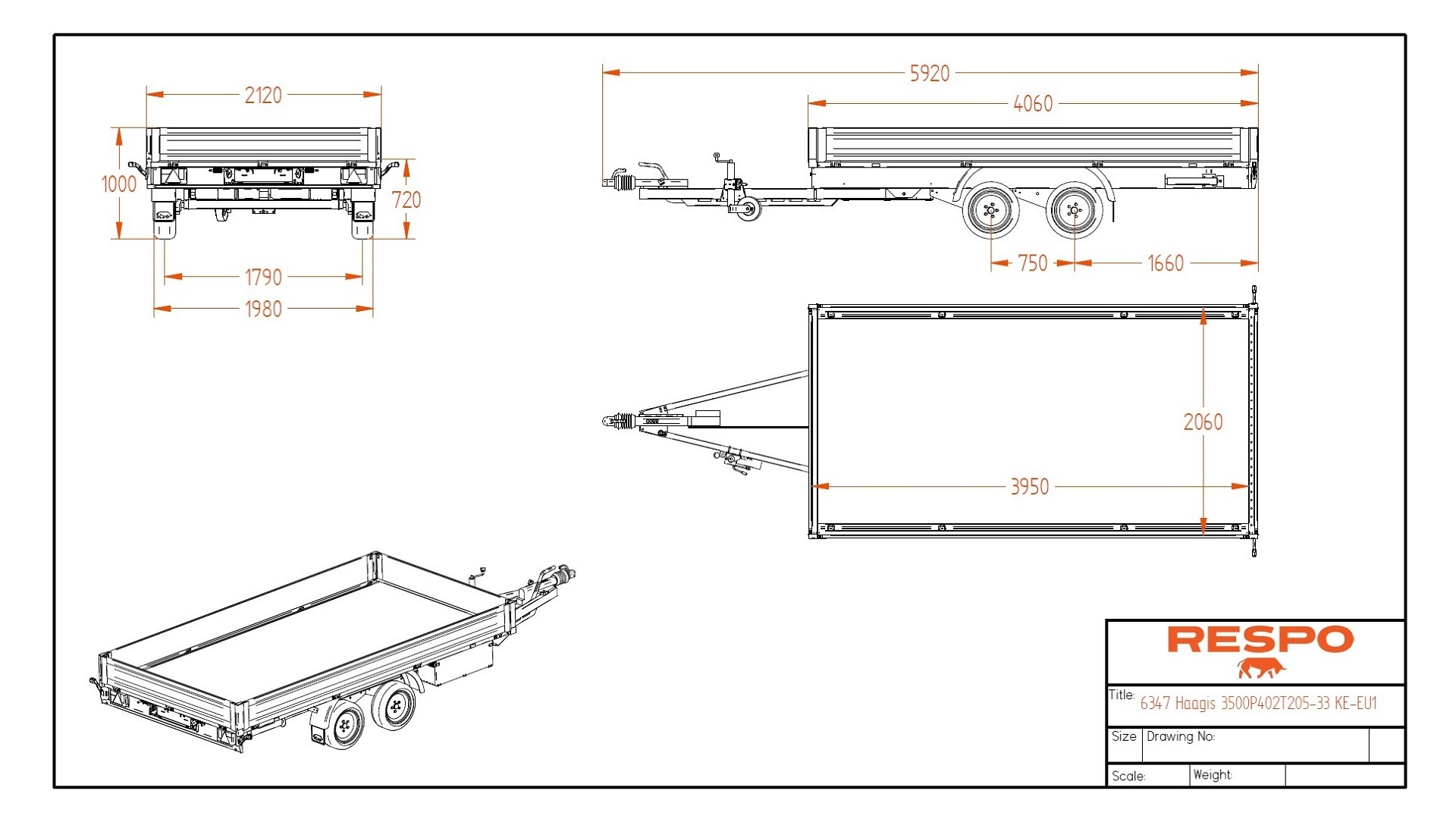 2120
1000
720
1790
1980
5920
4060
750
1660
2060
3950
RESPO
Title: 6347 Haagis 3500P402T205-33 KE-EU1
Size
Drawing No:
Scale:
Weight: