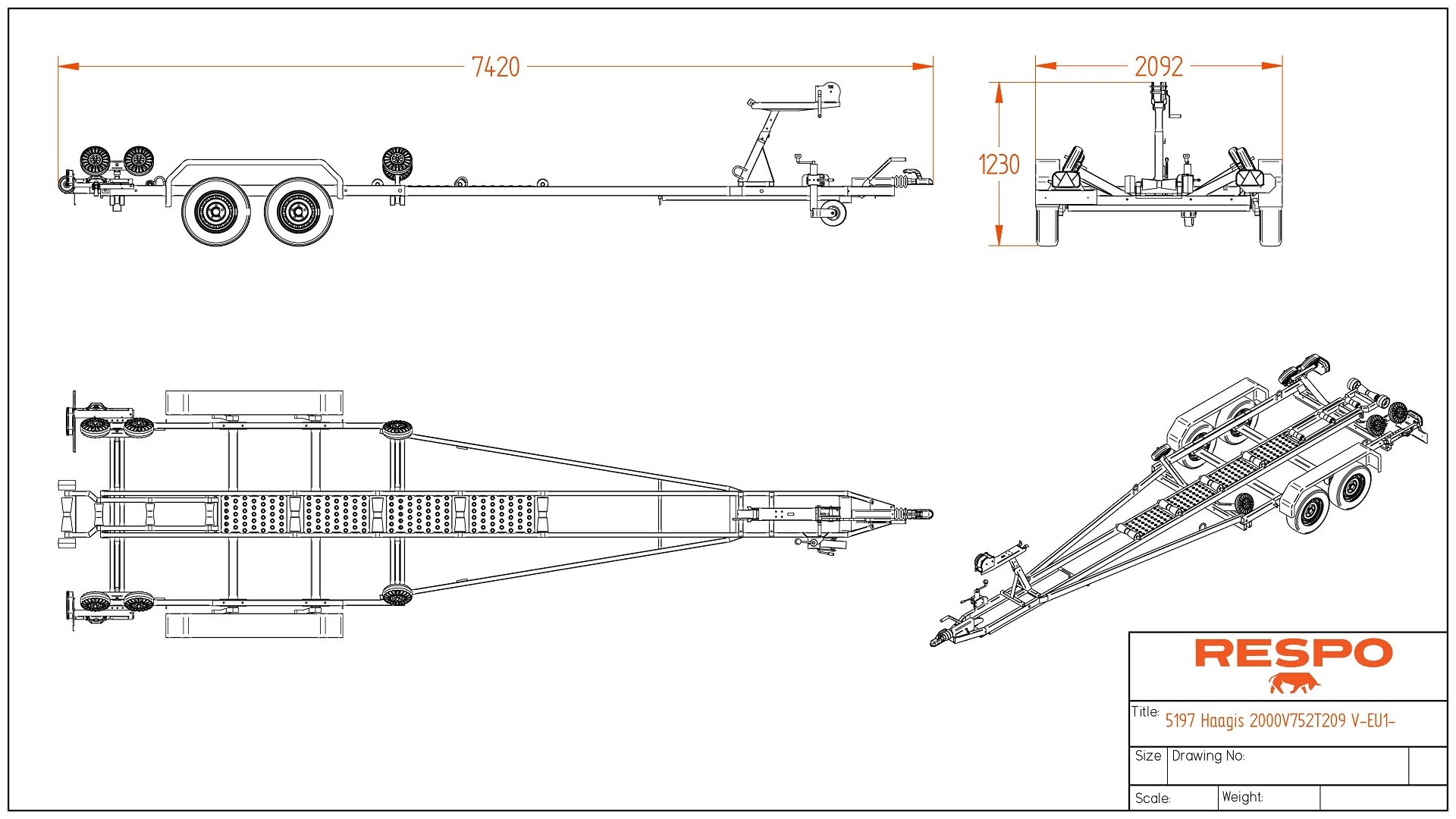 7420

2092

1230

RESPO

Title: 5197 Haagis 2000V752T209 V-EU1-

Size Drawing No:

Scale: Weight: